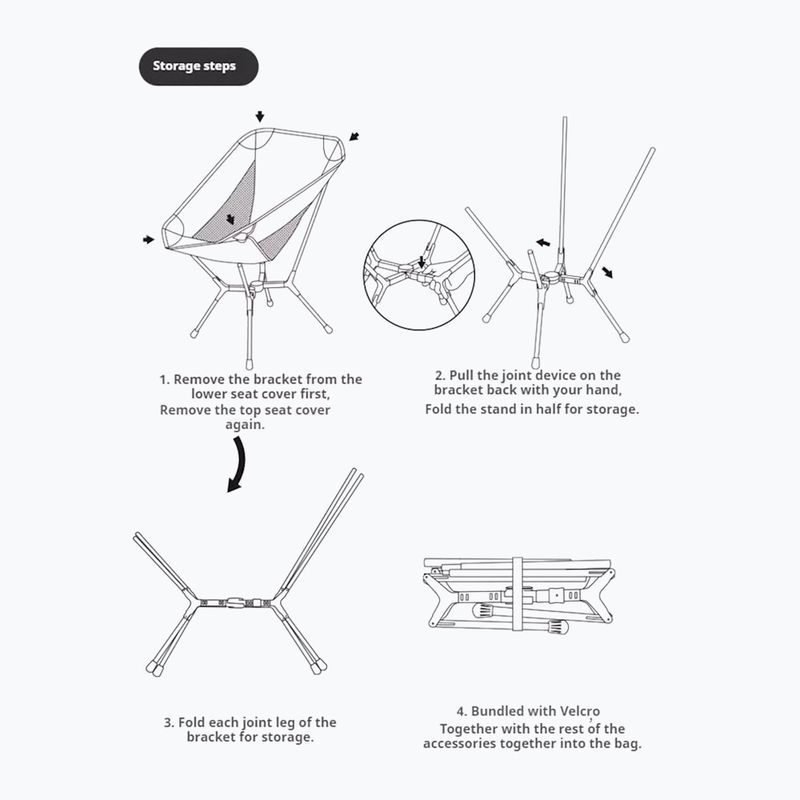 Storage steps

1. Remove the bracket from the lower seat cover first,
Remove the top seat cover again.

2. Pull the joint device on the bracket back with your hand,
Fold the stand in half for storage.

3. Fold each joint leg of the bracket for storage.

4. Bundled with Velcro,
Together with the rest of the accessories together into the bag.