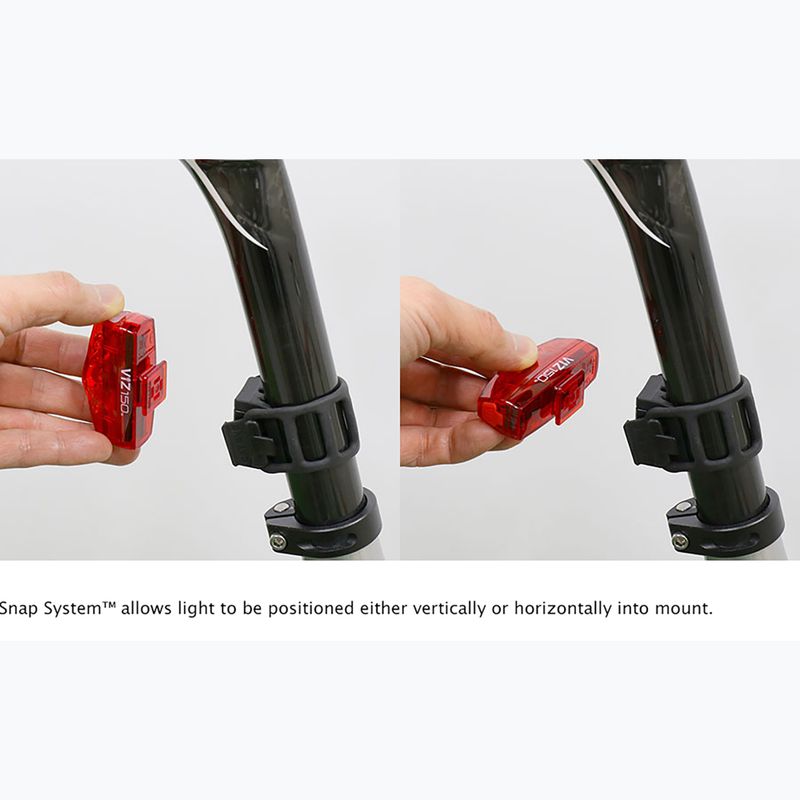 VIZ150

VIZ150

Snap System™ allows light to be positioned either vertically or horizontally into mount.